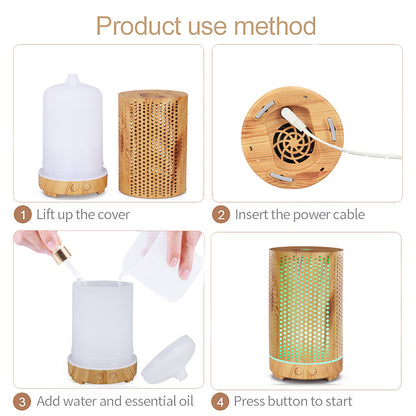 Product use method

1 Lift up the cover

2 Insert the power cable

3 Add water and essential oil

4 Press button to start