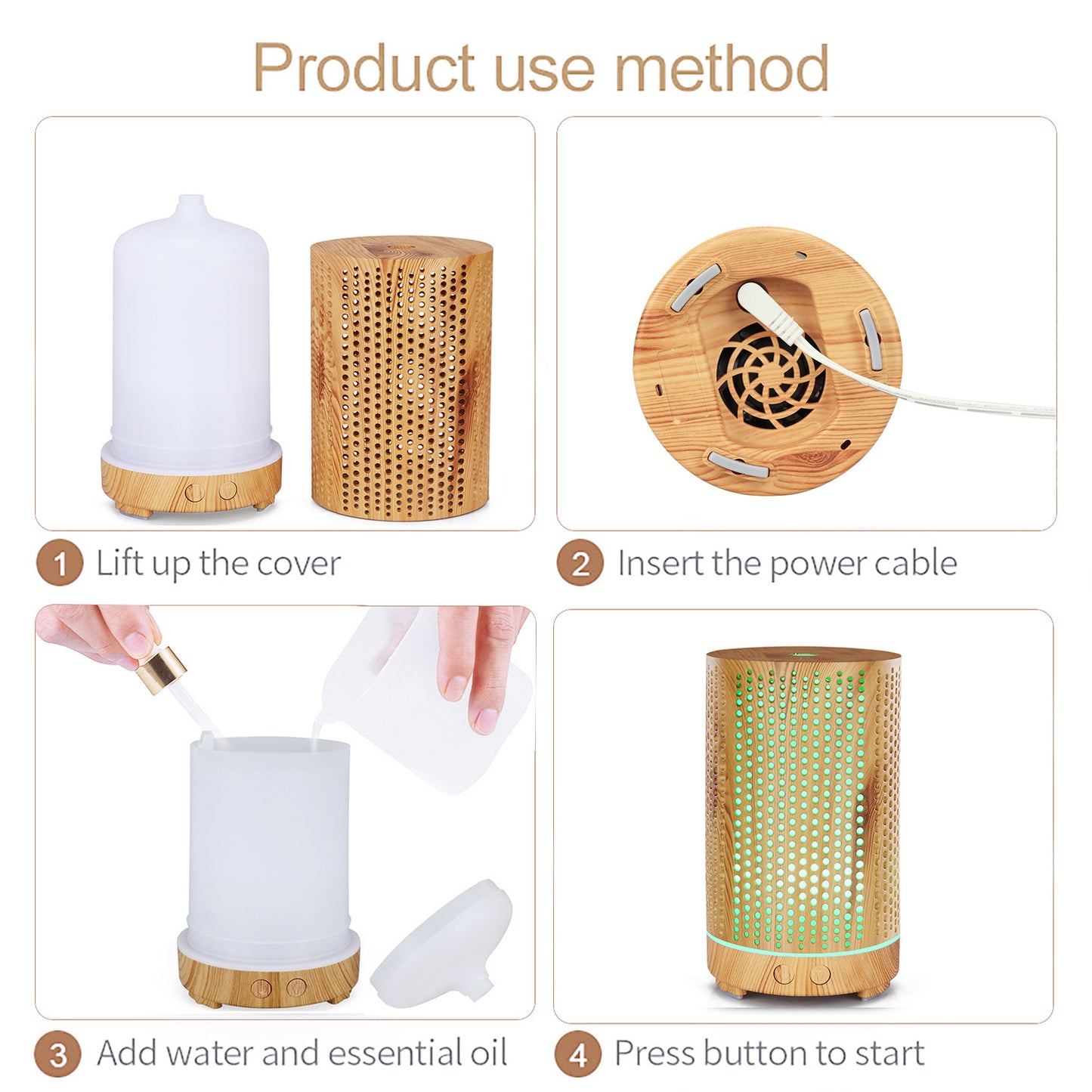 Product use method

1 Lift up the cover

2 Insert the power cable

3 Add water and essential oil

4 Press button to start